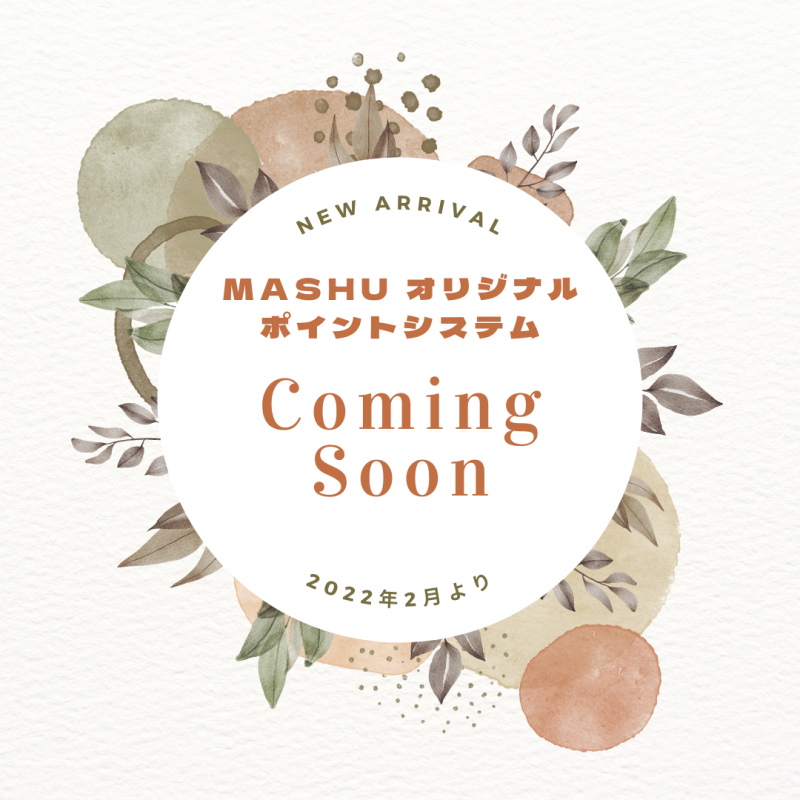 NEW ARRIVAL

MASHU オリジナル
ポイントシステム

Coming
Soon

2022年2月より